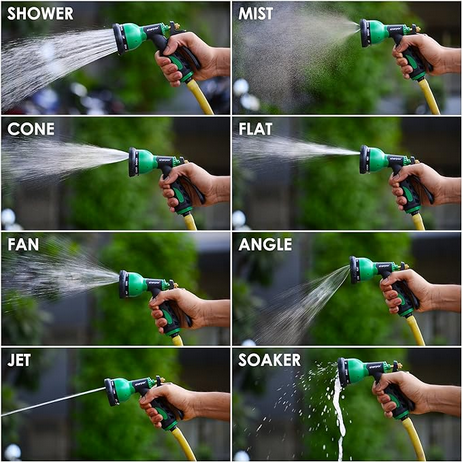 SHOWER

MIST

CONE

FLAT

FAN

ANGLE

JET

SOAKER